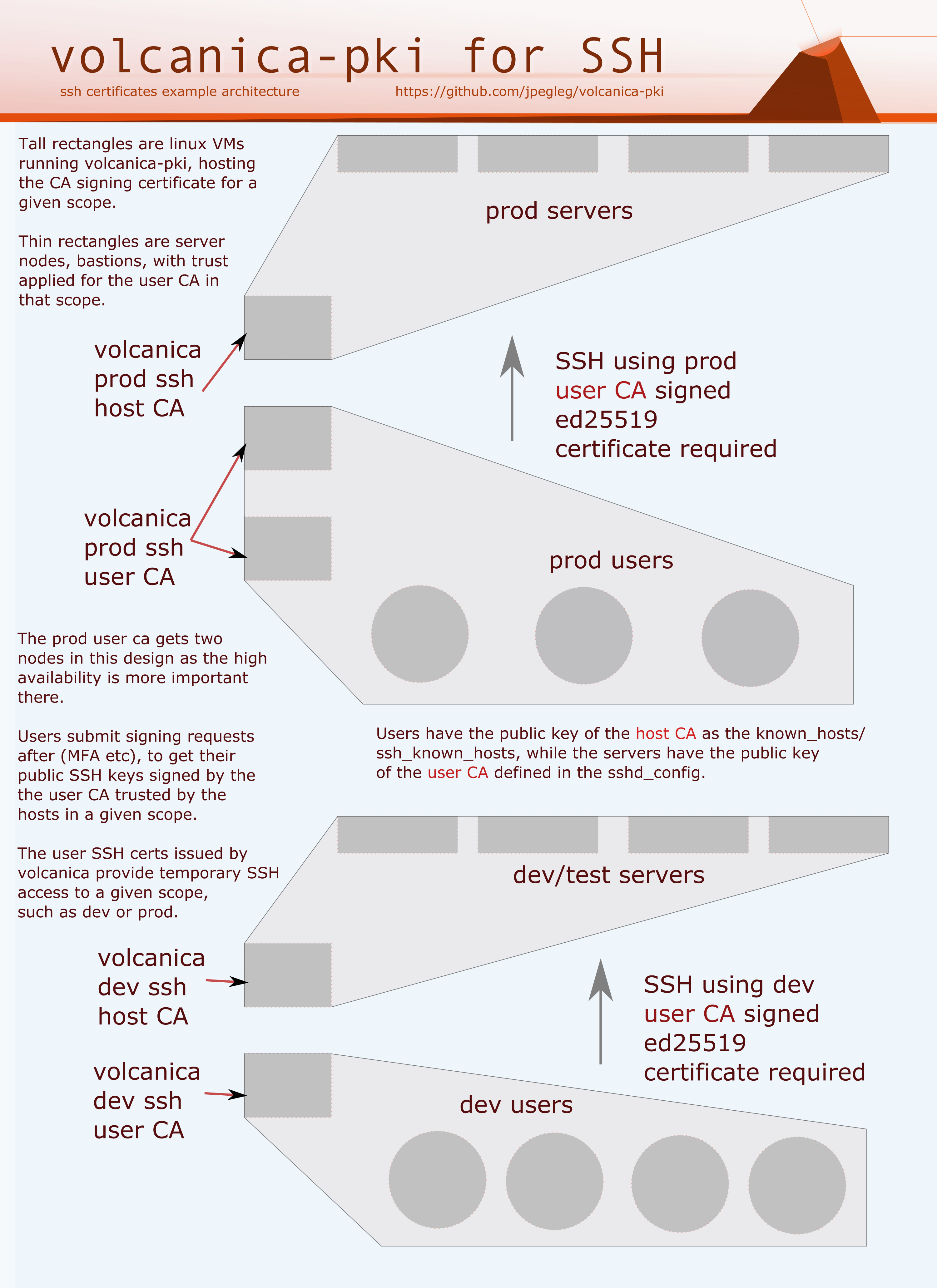 volcanica-pki for SSH

ssh certificates example architecture

https://github.com/jpegleg/volcanica-pki

Tall rectangles are linux VMs running volcanica-pki, hosting the CA signing certificate for a given scope.

Thin rectangles are server nodes, bastions, with trust applied for the user CA in that scope.

prod servers

volcanica prod ssh host CA

SSH using prod user CA signed ed25519 certificate required

volcanica prod ssh user CA

prod users

The prod user ca gets two nodes in this design as the high availability is more important there.

Users submit signing requests after (MFA etc), to get their public SSH keys signed by the the user CA trusted by the hosts in a given scope.

The user SSH certs issued by volcanica provide temporary SSH access to a given scope, such as dev or prod.

Users have the public key of the host CA as the known_hosts/ ssh_known_hosts, while the servers have the public key of the user CA defined in the sshd_config.

dev/test servers

volcanica dev ssh host CA

SSH using dev user CA signed ed25519 certificate required

volcanica dev ssh user CA

dev users